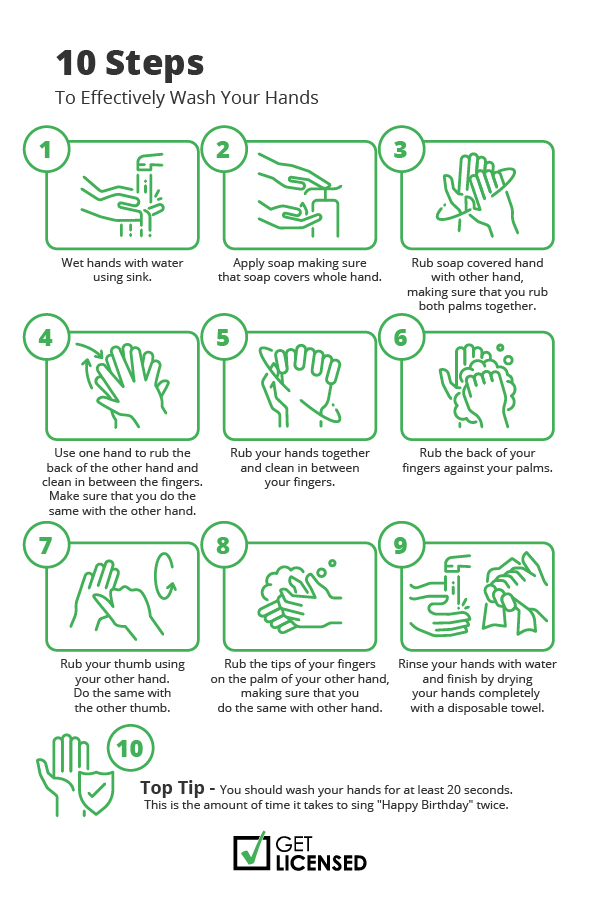 10 Steps
To Effectively Wash Your Hands

1
Wet hands with water using sink.

2
Apply soap making sure that soap covers whole hand.

3
Rub soap covered hand with other hand, making sure that you rub both palms together.

4
Use one hand to rub the back of the other hand and clean in between the fingers. Make sure that you do the same with the other hand.

5
Rub your hands together and clean in between your fingers.

6
Rub the back of your fingers against your palms.

7
Rub your thumb using your other hand. Do the same with the other thumb.

8
Rub the tips of your fingers on the palm of your other hand, making sure that you do the same with other hand.

9
Rinse your hands with water and finish by drying your hands completely with a disposable towel.

10
Top Tip - You should wash your hands for at least 20 seconds. This is the amount of time it takes to sing "Happy Birthday" twice.

GET LICENSED